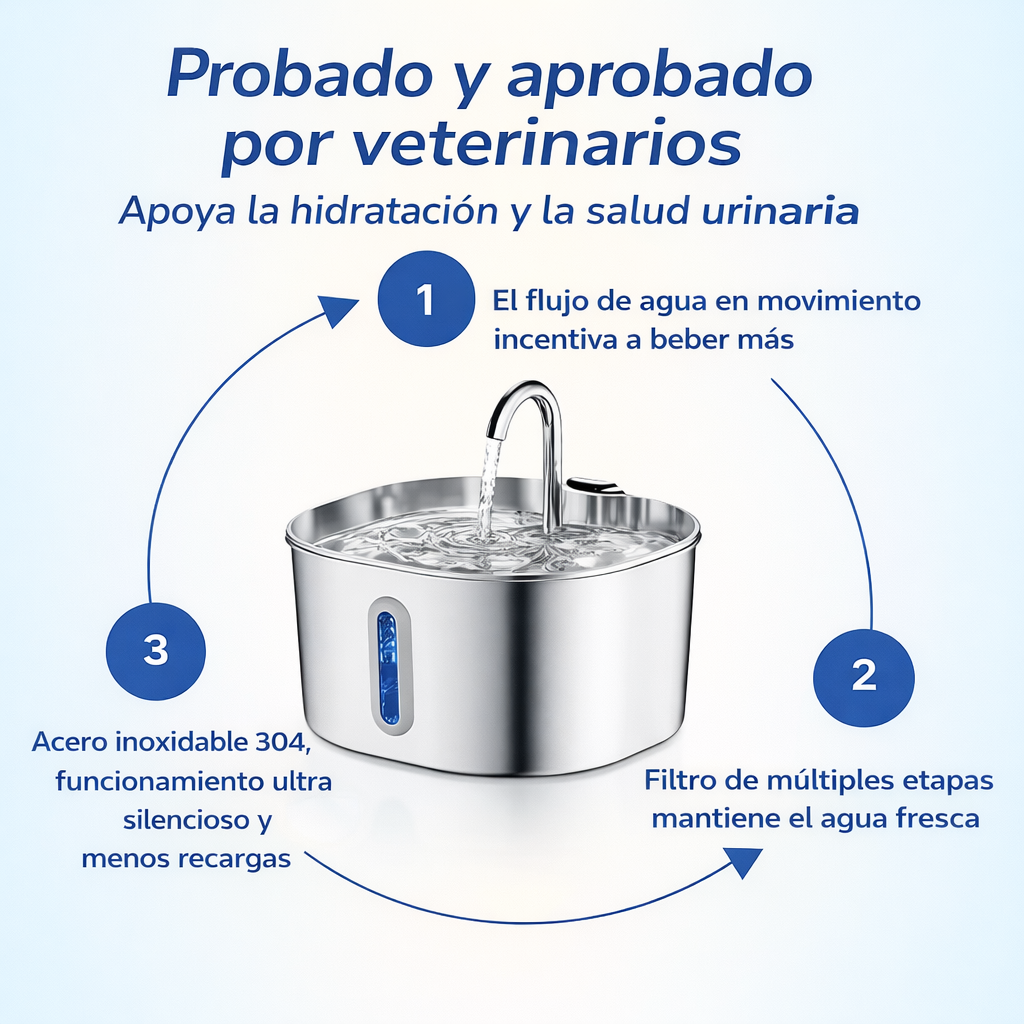 Probado y aprobado por veterinarios

Apoya la hidratación y la salud urinaria

1

El flujo de agua en movimiento incentiva a beber más

2

Filtro de múltiples etapas mantiene el agua fresca

3

Acero inoxidable 304, funcionamiento ultra silencioso y menos recargas