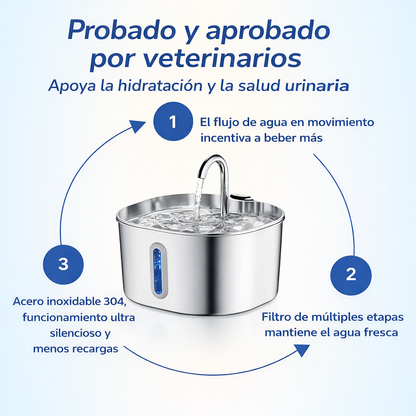 Probado y aprobado por veterinarios

Apoya la hidratación y la salud urinaria

1

El flujo de agua en movimiento incentiva a beber más

2

Filtro de múltiples etapas mantiene el agua fresca

3

Acero inoxidable 304, funcionamiento ultra silencioso y menos recargas